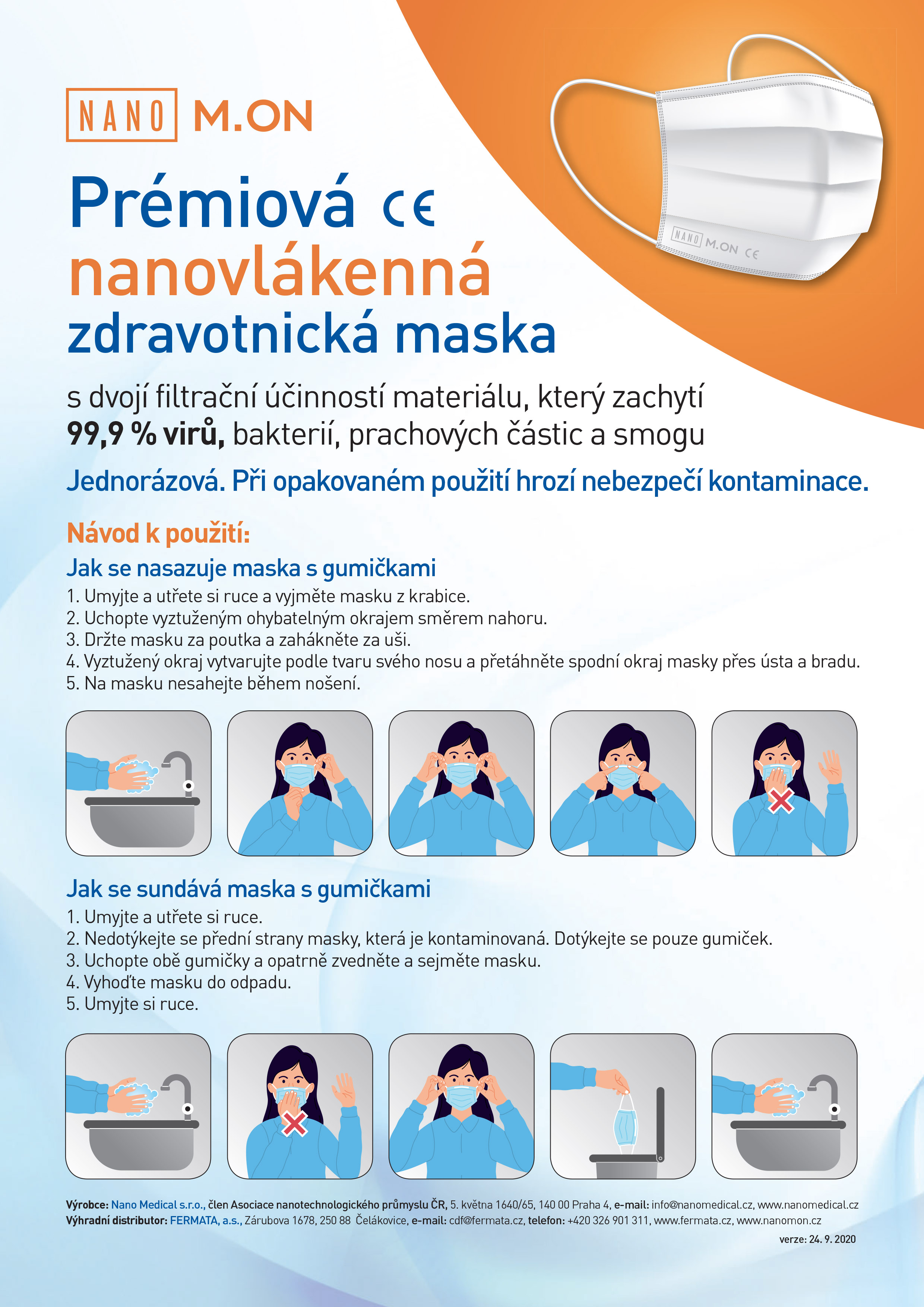 NANO M.ON

NANO M.ON CE

Prémiová CE
nanovlákenná
zdravotnická maska

s dvojí filtrační účinností materiálu, který zachytí
99,9 % virů, bakterií, prachových částic a smogu

Jednorázová. Při opakovaném použití hrozí nebezpečí kontaminace.

Návod k použití:

Jak se nasazuje maska s gumičkami
1. Umyjte a utřete si ruce a vyjměte masku z krabice.
2. Uchopte vyztuženým ohybatelným okrajem směrem nahoru.
3. Držte masku za poutka a zahákněte za uši.
4. Vyztužený okraj vytvarujte podle tvaru svého nosu a přetáhněte spodní okraj masky přes ústa a bradu.
5. Na masku nesahejte během nošení.

Jak se sundává maska s gumičkami
1. Umyjte a utřete si ruce.
2. Nedotýkejte se přední strany masky, která je kontaminovaná. Dotýkejte se pouze gumiček.
3. Uchopte obě gumičky a opatrně zvedněte a sejměte masku.
4. Vyhoďte masku do odpadu.
5. Umyjte si ruce.

Výrobce: Nano Medical s.r.o., člen Asociace nanotechnologického průmyslu ČR, 5. května 1640/65, 140 00 Praha 4, e-mail: info@nanomedical.cz, www.nanomedical.cz
Výhradní distributor: FERMATA, a.s., Zárubova 1678, 250 88 Čelákovice, e-mail: cdf@fermata.cz, telefon: +420 326 901 311, www.fermata.cz, www.nanomon.cz
verze: 24. 9. 2020